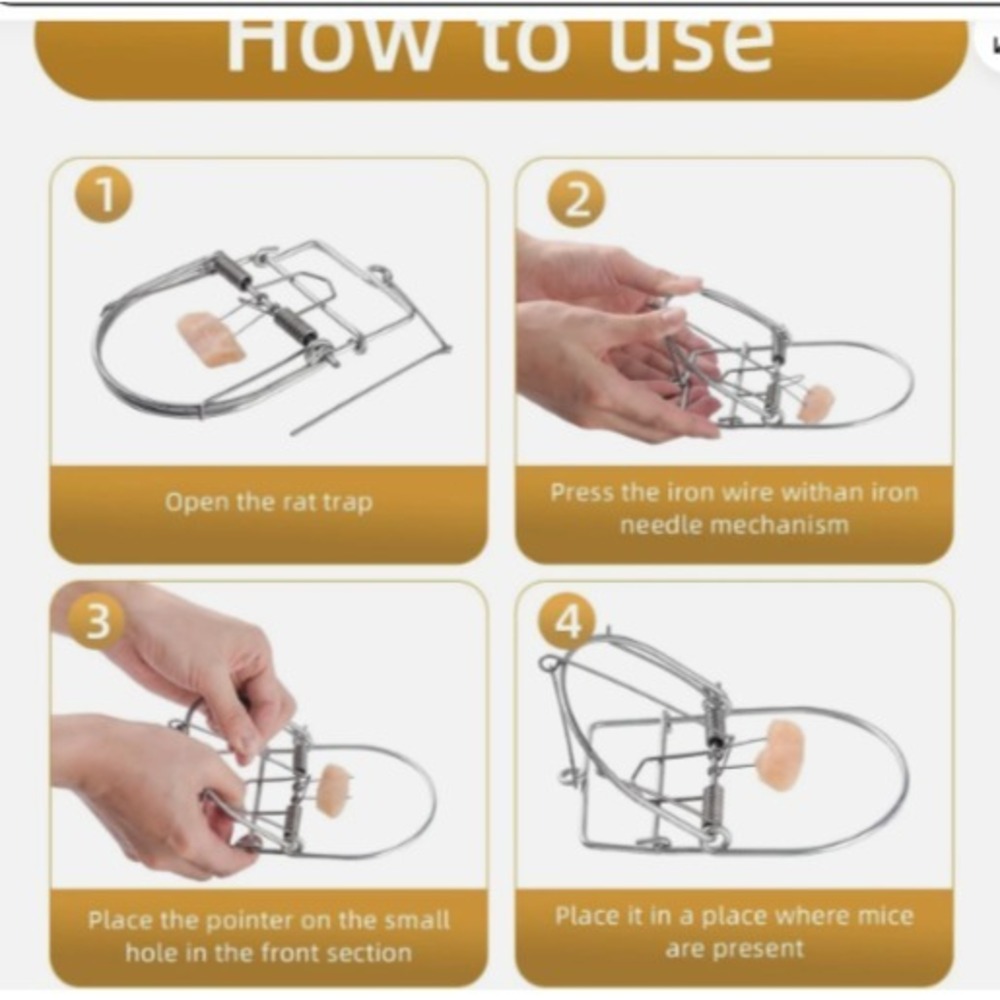 How to use

1

Open the rat trap

2

Press the iron wire withan iron needle mechanism

3

Place the pointer on the small hole in the front section

4

Place it in a place where mice are present